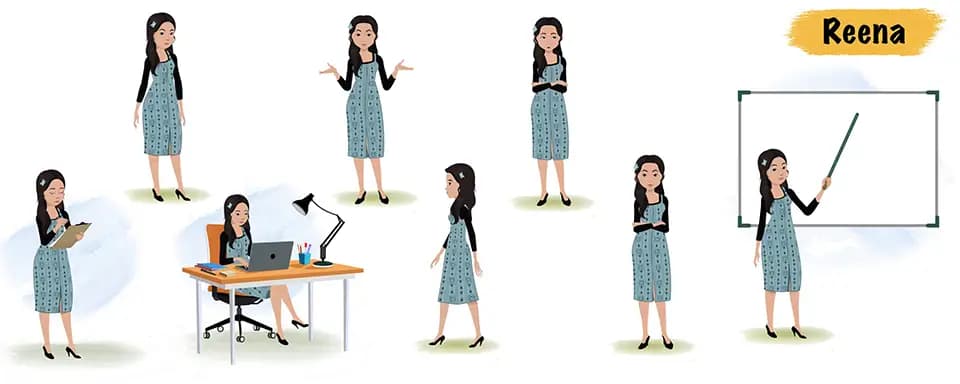 Reena